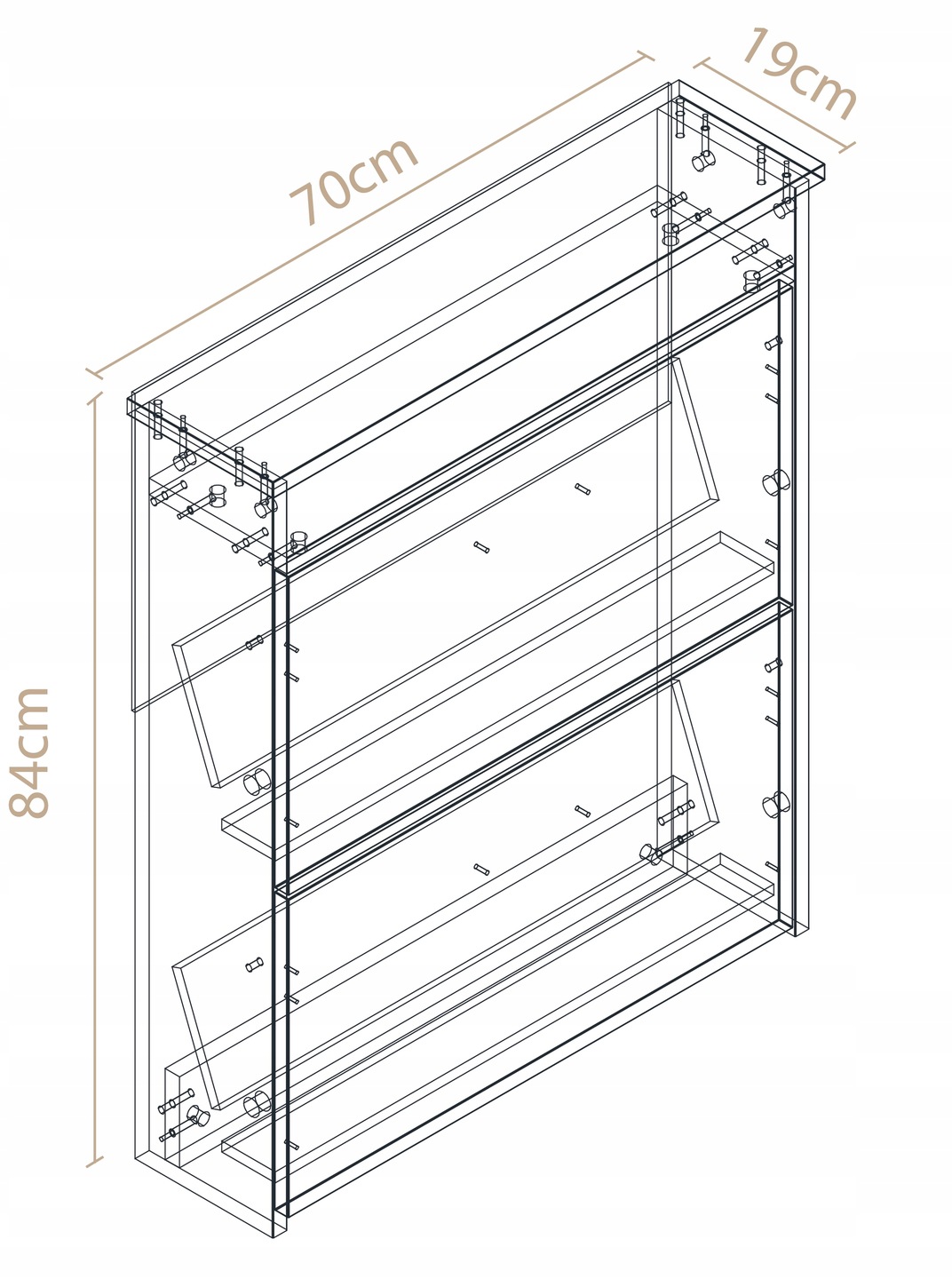 70cm

19cm

84cm